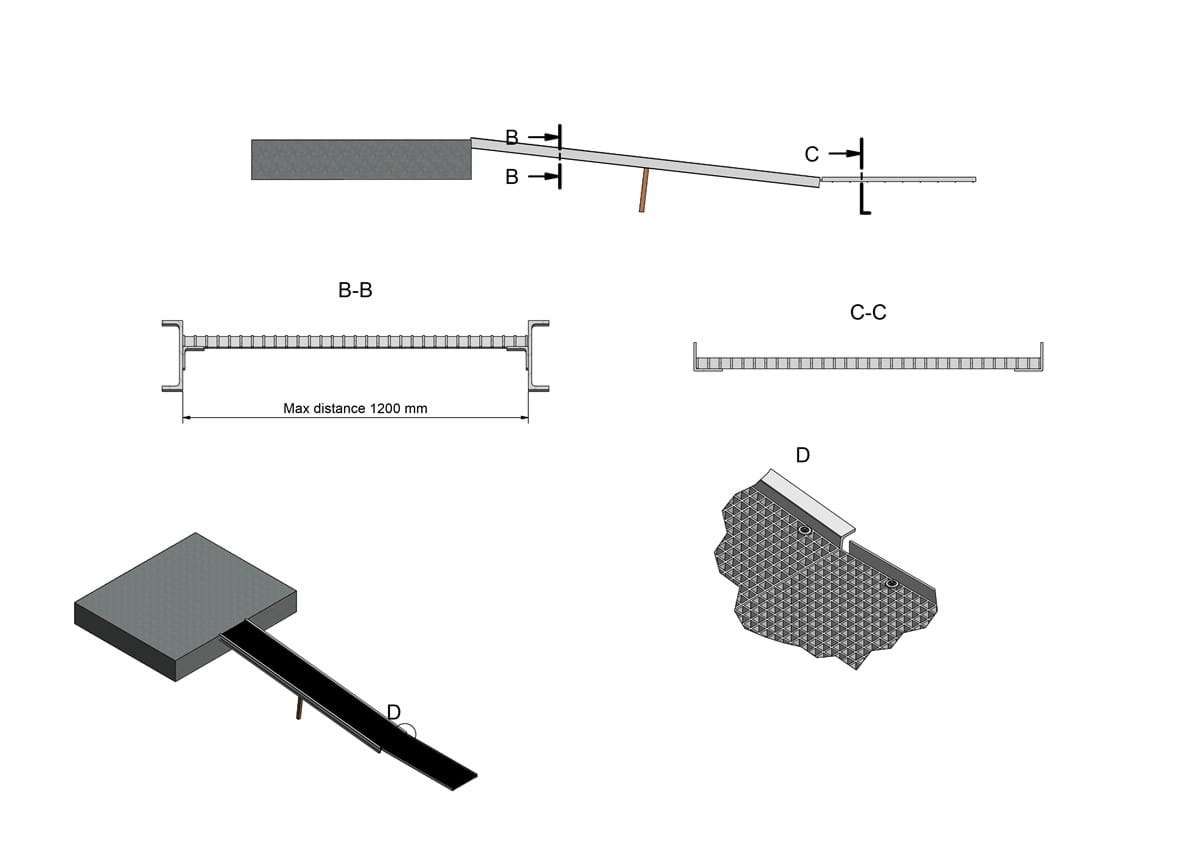 B
B
C

B-B

Max distance 1200 mm

C-C

D

D