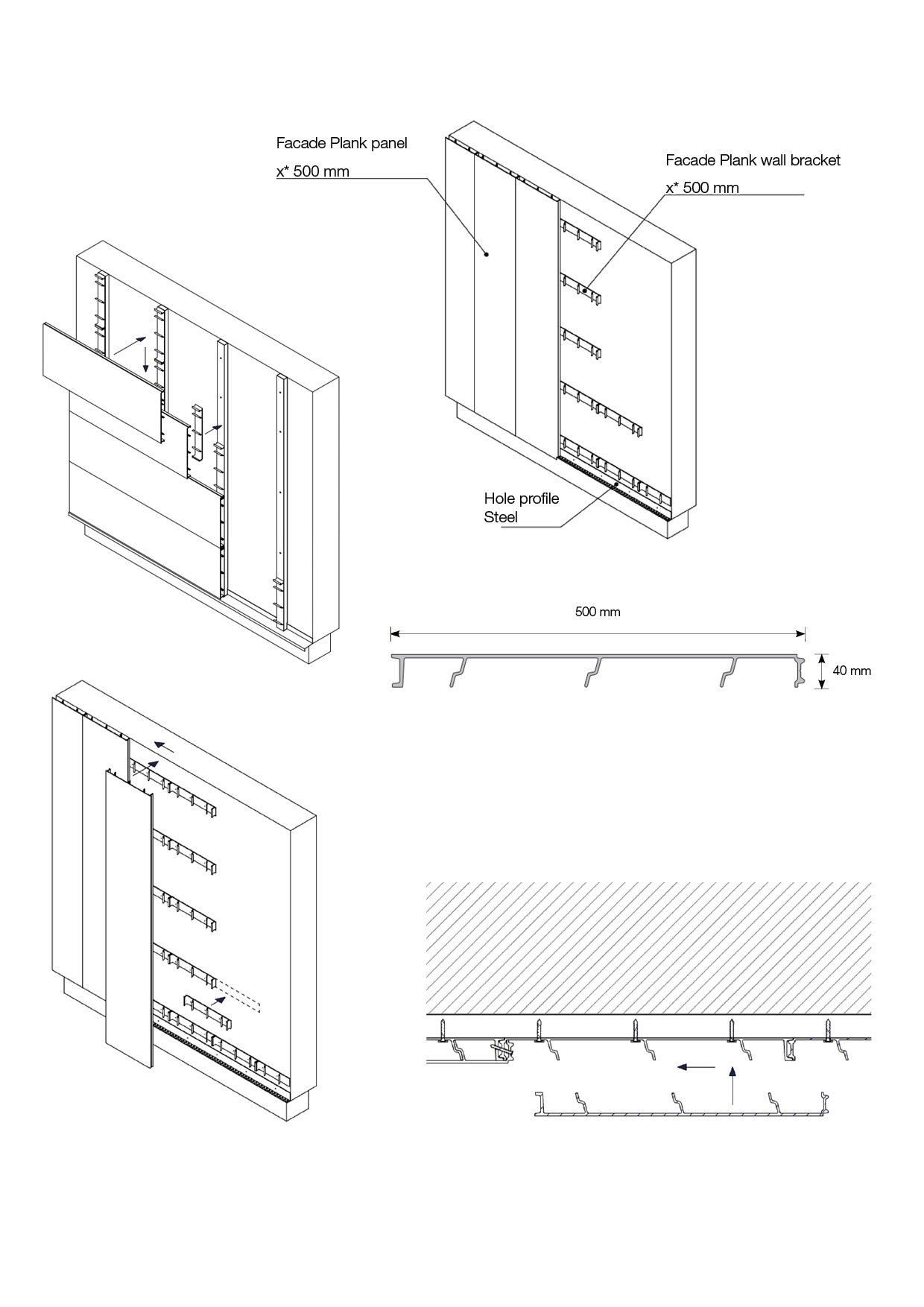 Facade Plank panel
x* 500 mm

Facade Plank wall bracket
x* 500 mm

Hole profile
Steel

500 mm

40 mm